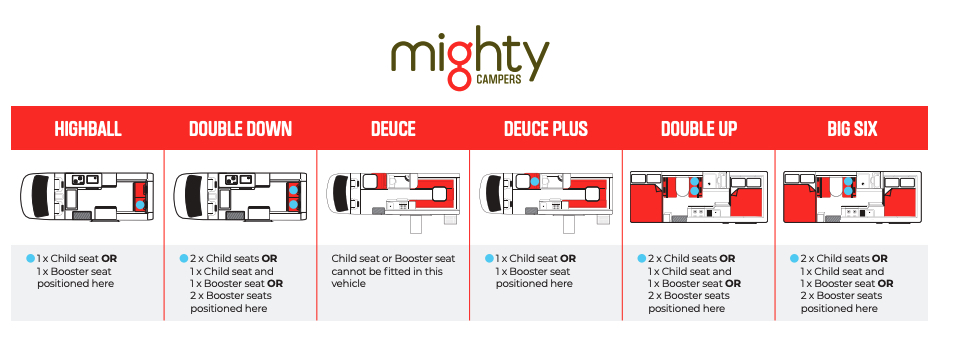 mighty
CAMPERS

| HIGHBALL | DOUBLE DOWN | DEUCE | DEUCE PLUS | DOUBLE UP | BIG SIX |
|---|---|---|---|---|---|
| 1 x Child seat **OR** 1 x Booster seat positioned here | 2 x Child seats **OR** 1 x Child seat and 1 x Booster seat **OR** 2 x Booster seats positioned here | Child seat or Booster seat cannot be fitted in this vehicle | 1 x Child seat **OR** 1 x Booster seat positioned here | 2 x Child seats **OR** 1 x Child seat and 1 x Booster seat **OR** 2 x Booster seats positioned here | 2 x Child seats **OR** 1 x Child seat and 1 x Booster seat **OR** 2 x Booster seats positioned here |